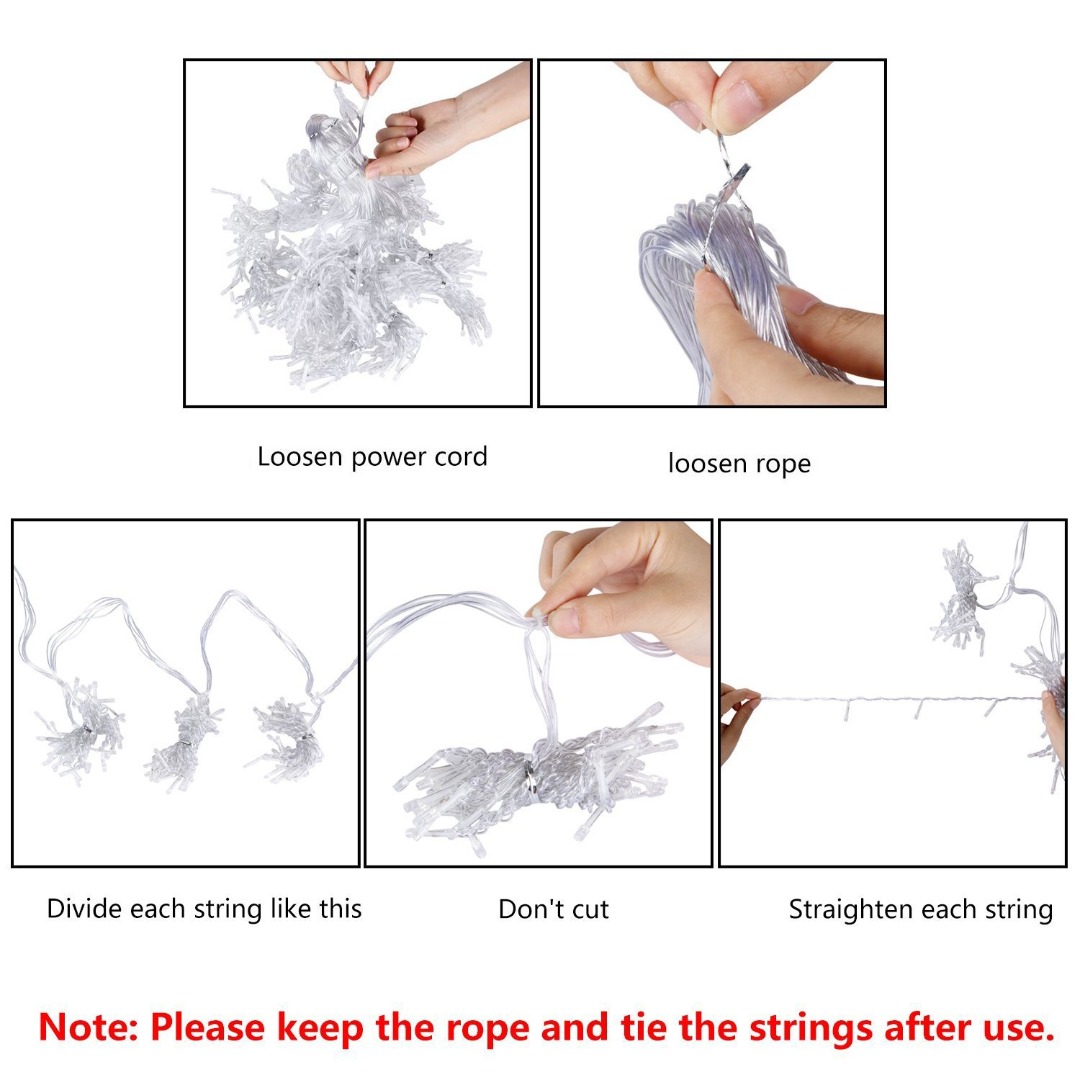 Loosen power cord

loosen rope

Divide each string like this

Don't cut

Straighten each string

Note: Please keep the rope and tie the strings after use.