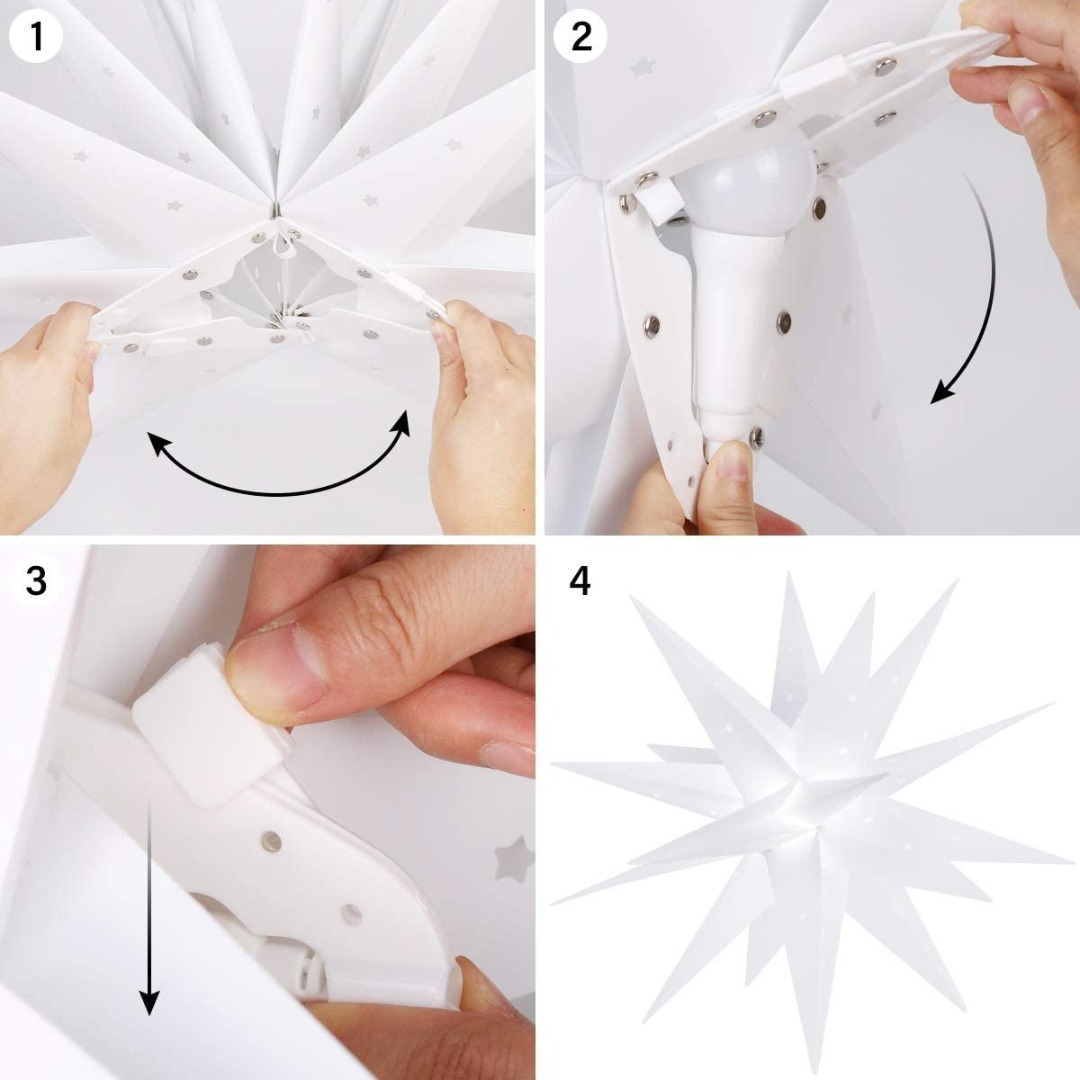 1
2
3
4