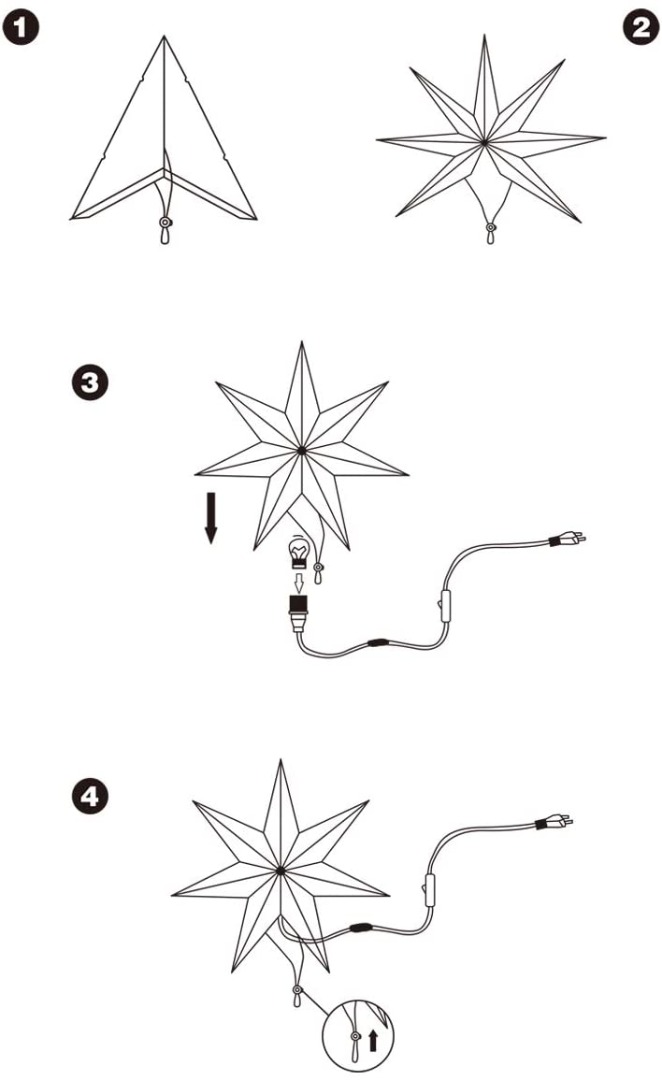 1

2

3

4