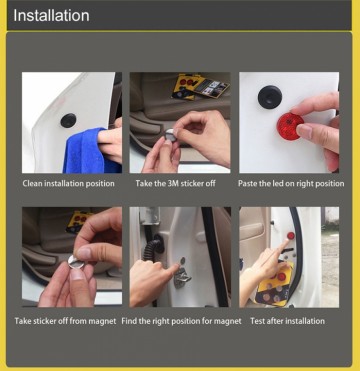 Installation

Clean installation position

Take the 3M sticker off

Paste the led on right position

Take sticker off from magnet

Find the right position for magnet

Test after installation