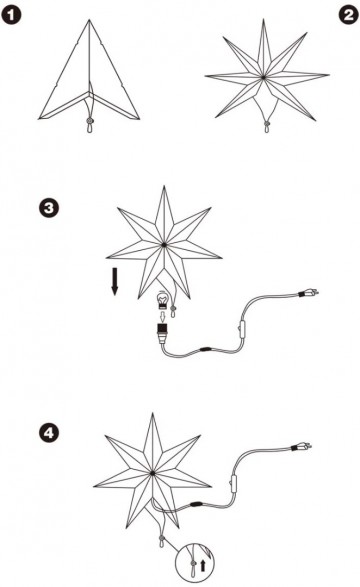 1

2

3

4