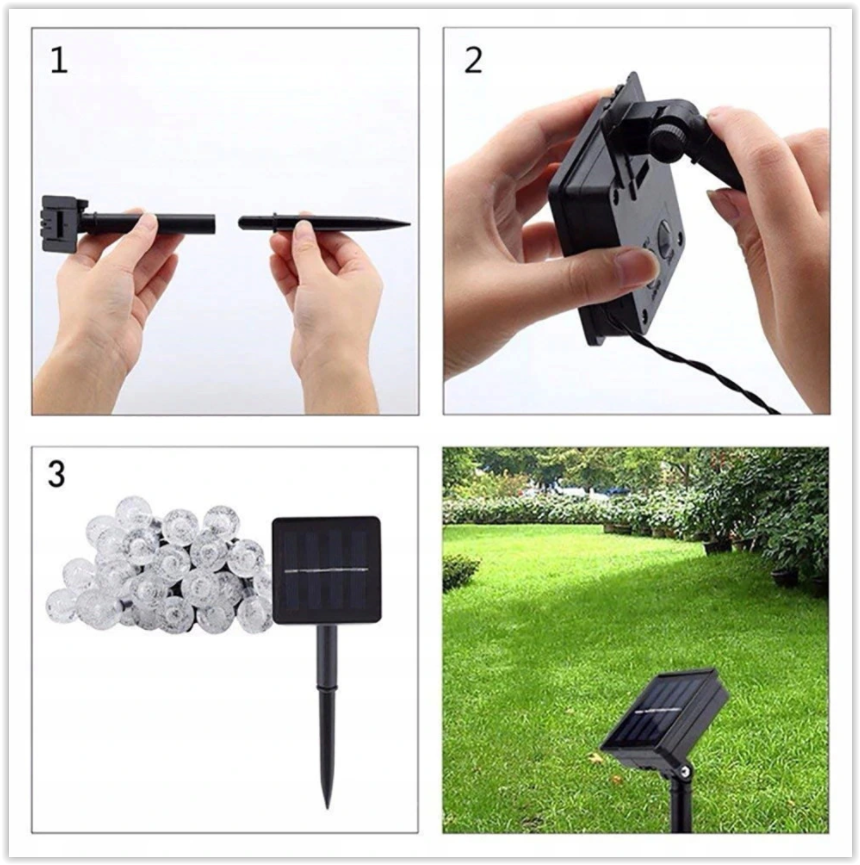 1

2

3